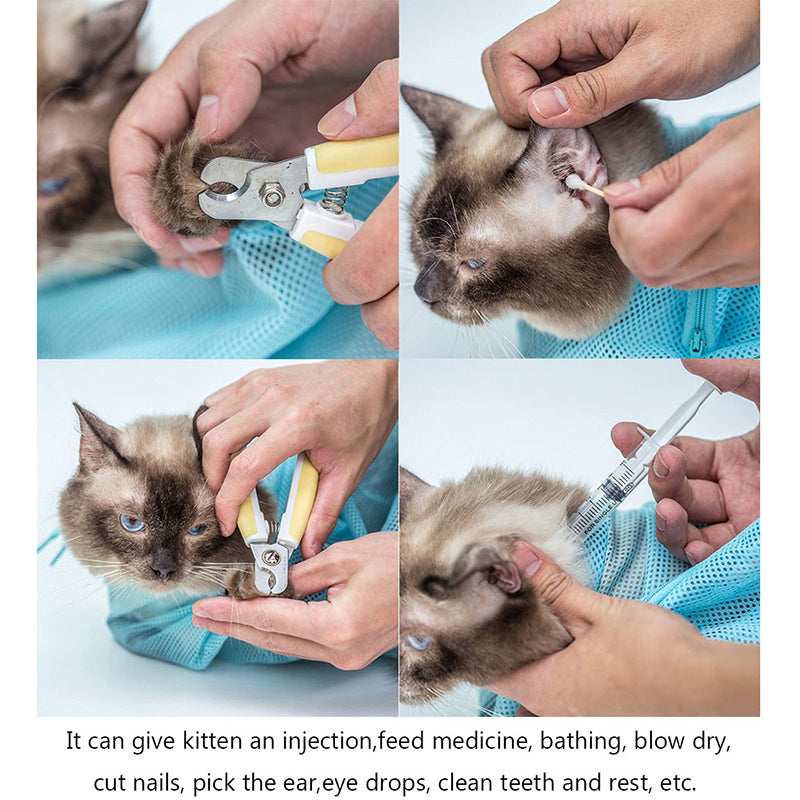 It can give kitten an injection,feed medicine, bathing, blow dry, cut nails, pick the ear,eye drops, clean teeth and rest, etc.